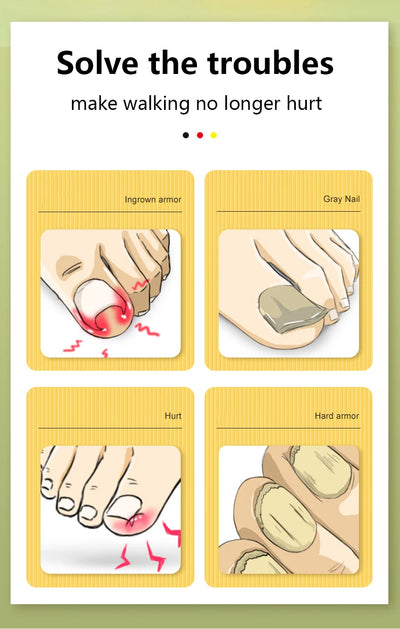 Solve the troubles

make walking no longer hurt

Ingrown armor

Gray Nail

Hurt

Hard armor