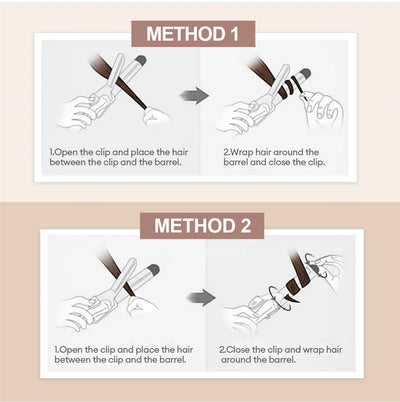 METHOD 1

1.Open the clip and place the hair between the clip and the barrel.

2.Wrap hair around the barrel and close the clip.

METHOD 2

1.Open the clip and place the hair between the clip and the barrel.

2.Close the clip and wrap hair around the barrel.